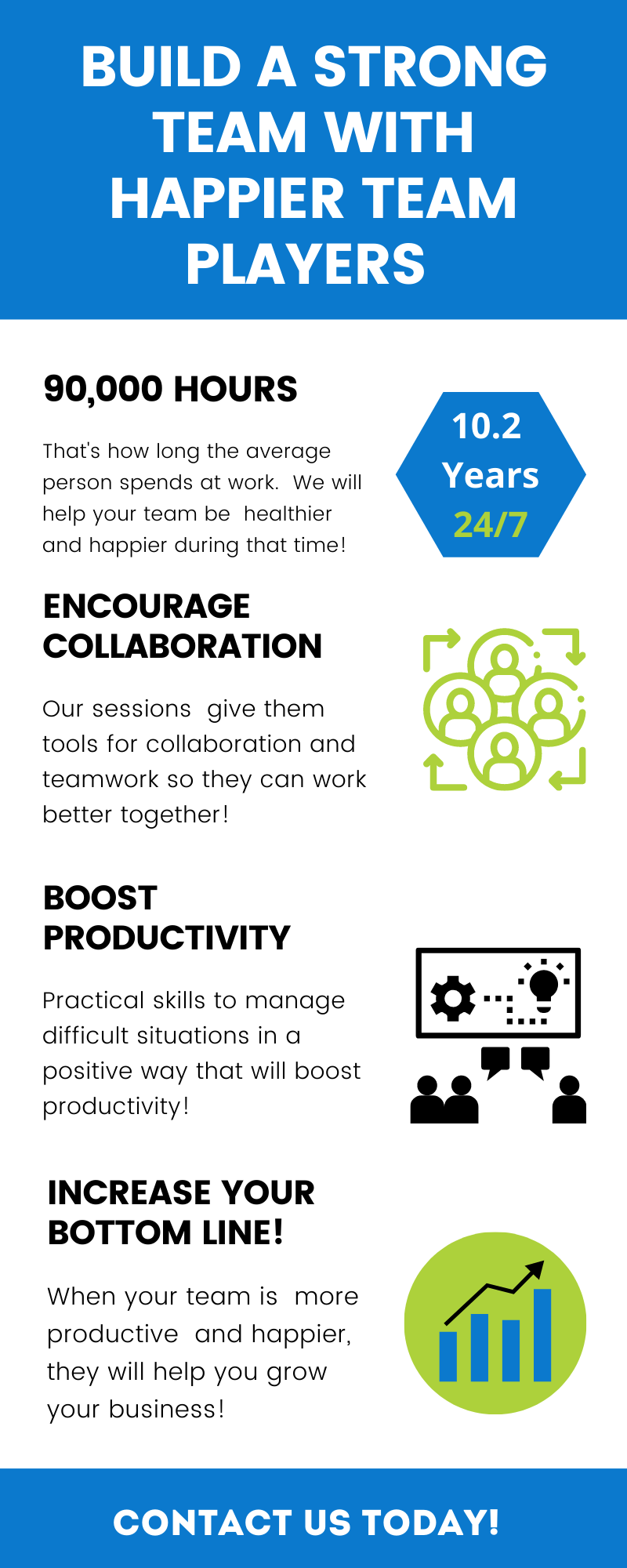 BUILD A STRONG TEAM WITH HAPPIER TEAM PLAYERS

90,000 HOURS

That's how long the average person spends at work. We will help your team be healthier and happier during that time!

10.2
Years
24/7

ENCOURAGE COLLABORATION

Our sessions give them tools for collaboration and teamwork so they can work better together!

BOOST PRODUCTIVITY

Practical skills to manage difficult situations in a positive way that will boost productivity!

INCREASE YOUR BOTTOM LINE!

When your team is more productive and happier, they will help you grow your business!

CONTACT US TODAY!